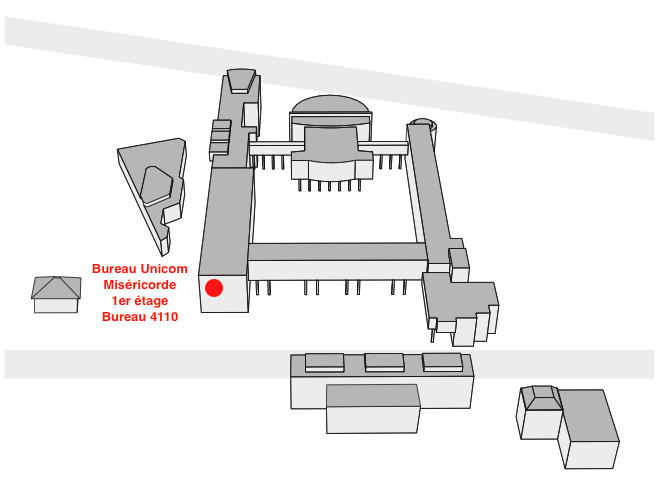 Bureau Unicom
Miséricorde
1er étage
Bureau 4110