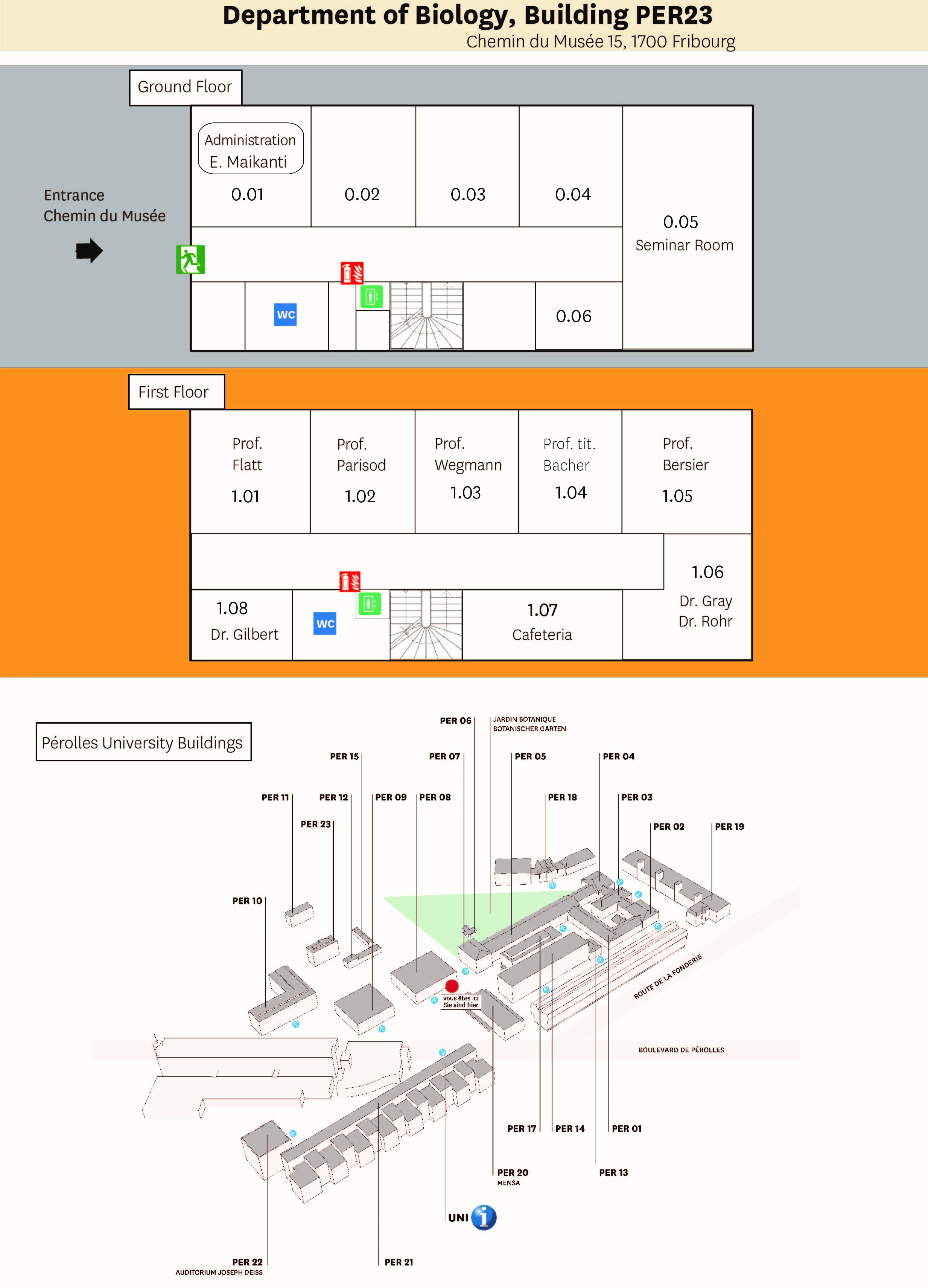 Department of Biology, Building PER23
Chemin du Musée 15, 1700 Fribourg

Ground Floor

Entrance
Chemin du Musée

Administration
E. Maikanti
0.01

0.02

0.03

0.04

0.05
Seminar Room

WC

0.06

First Floor

Prof.
Flatt
1.01

Prof.
Parisod
1.02

Prof.
Wegmann
1.03

Prof. tit.
Bacher
1.04

Prof.
Bersier
1.05

1.06
Dr. Gray
Dr. Rohr

1.08
Dr. Gilbert

WC

1.07
Cafeteria

Pérolles University Buildings

PER 06
JARDIN BOTANIQUE
BOTANISCHER GARTEN
PER 15
PER 07
PER 05
PER 04
PER 11
PER 12
PER 09
PER 08
PER 18
PER 03
PER 23
PER 02
PER 19
PER 10
vous êtes ici
Sie sind hier
ROUTE DE LA FONDERIE
BOULEVARD DE PÉROLLES
PER 17
PER 14
PER 01
PER 20
MENSA
PER 13
UNI
PER 22
AUDITORIUM JOSEPH DEISS
PER 21